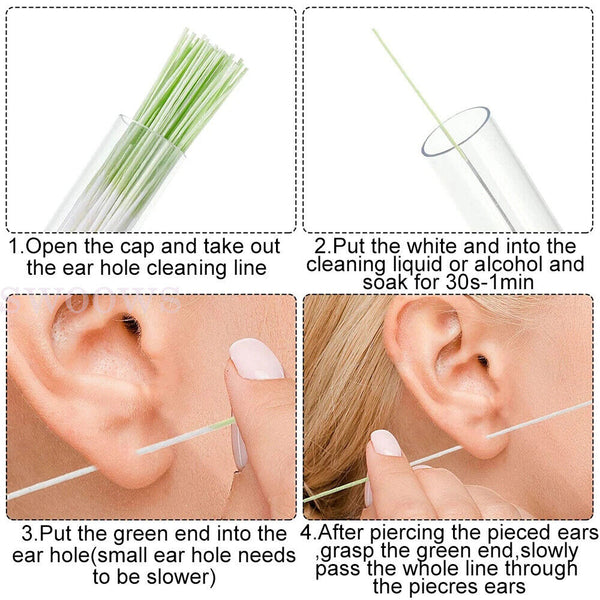 1.Open the cap and take out the ear hole cleaning line

2.Put the white and into the cleaning liquid or alcohol and soak for 30s-1min

SWOOWS

3.Put the green end into the ear hole(small ear hole needs to be slower)

4.After piercing the pieced ears ,grasp the green end,slowly pass the whole line through the piecres ears