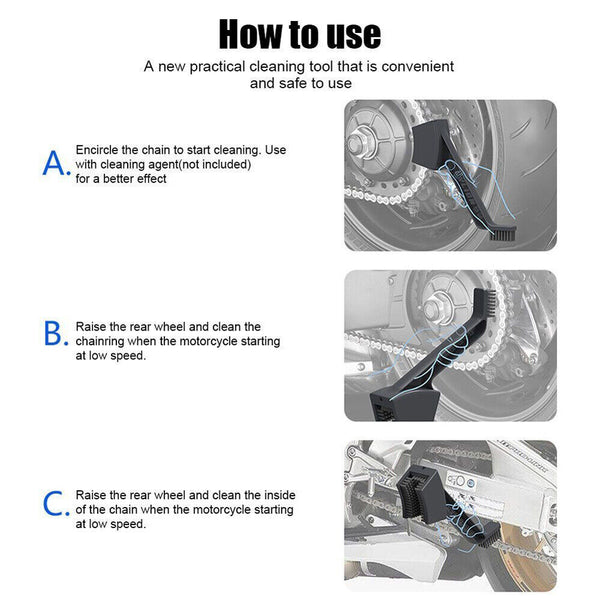 How to use

A new practical cleaning tool that is convenient and safe to use

A. Encircle the chain to start cleaning. Use with cleaning agent(not included) for a better effect

B. Raise the rear wheel and clean the chainring when the motorcycle starting at low speed.

C. Raise the rear wheel and clean the inside of the chain when the motorcycle starting at low speed.