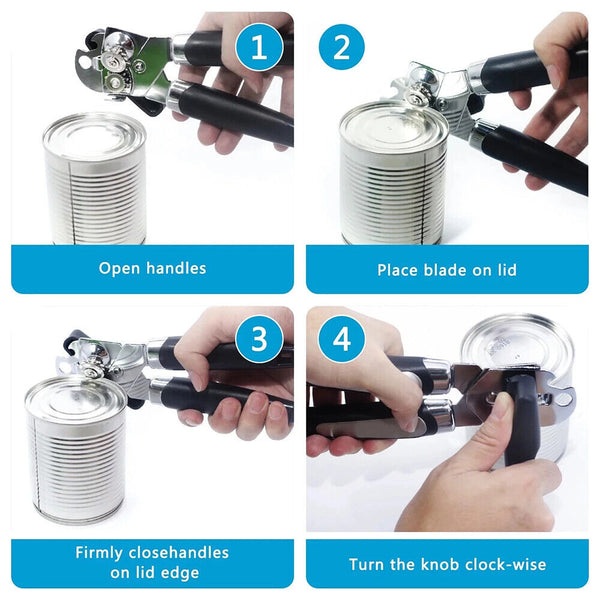 1

Open handles

2

Place blade on lid

3

Firmly closehandles on lid edge

4

Turn the knob clock-wise