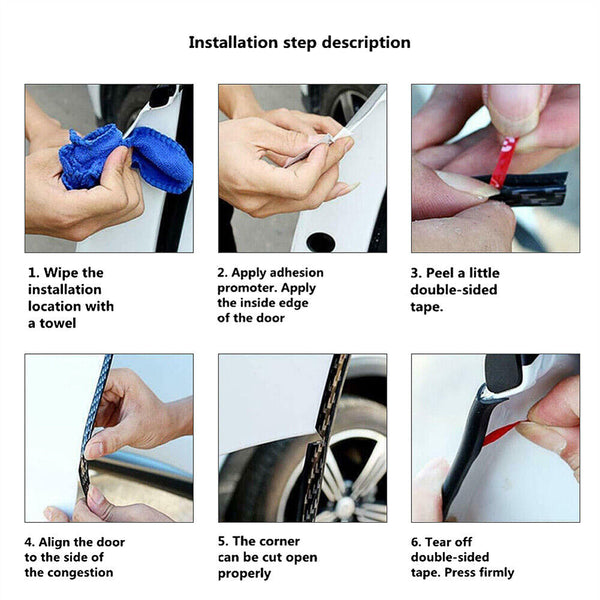 Installation step description

1. Wipe the installation location with a towel

2. Apply adhesion promoter. Apply the inside edge of the door

3. Peel a little double-sided tape.

4. Align the door to the side of the congestion

5. The corner can be cut open properly

6. Tear off double-sided tape. Press firmly