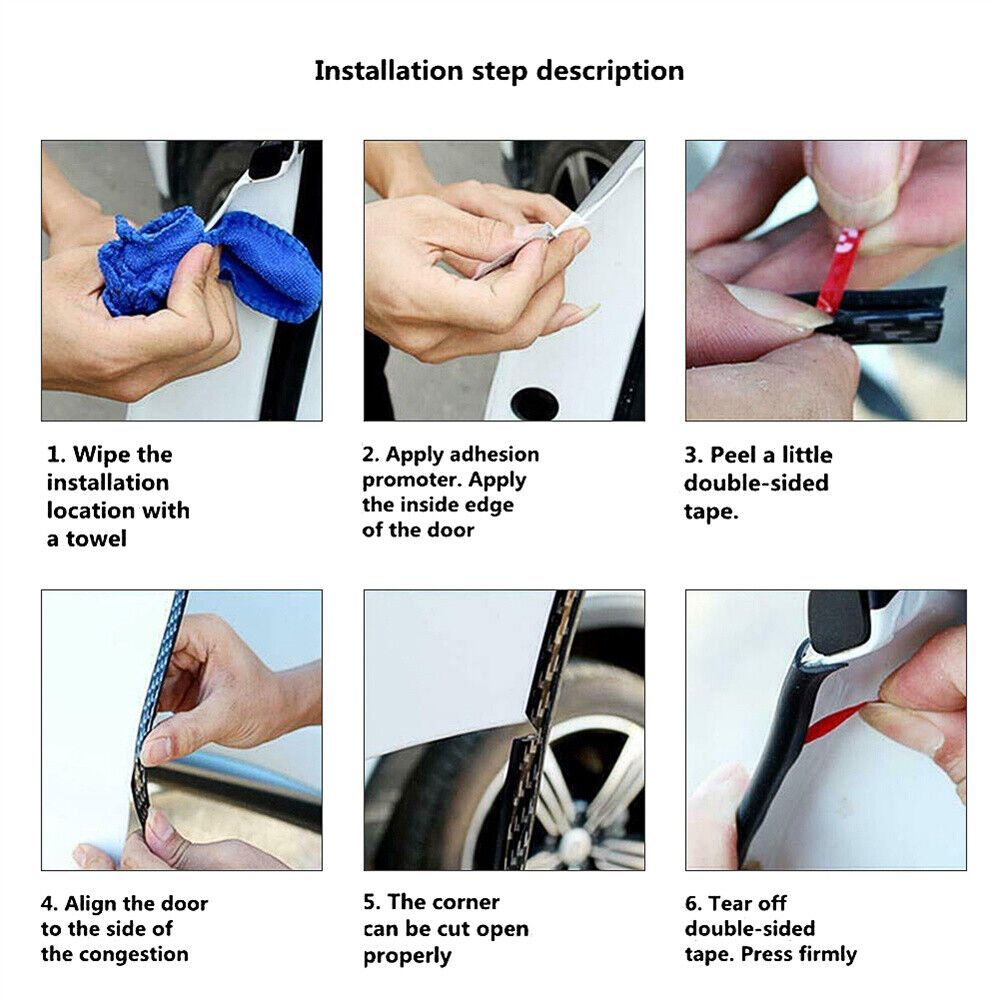 Installation step description

1. Wipe the installation location with a towel

2. Apply adhesion promoter. Apply the inside edge of the door

3. Peel a little double-sided tape.

4. Align the door to the side of the congestion

5. The corner can be cut open properly

6. Tear off double-sided tape. Press firmly