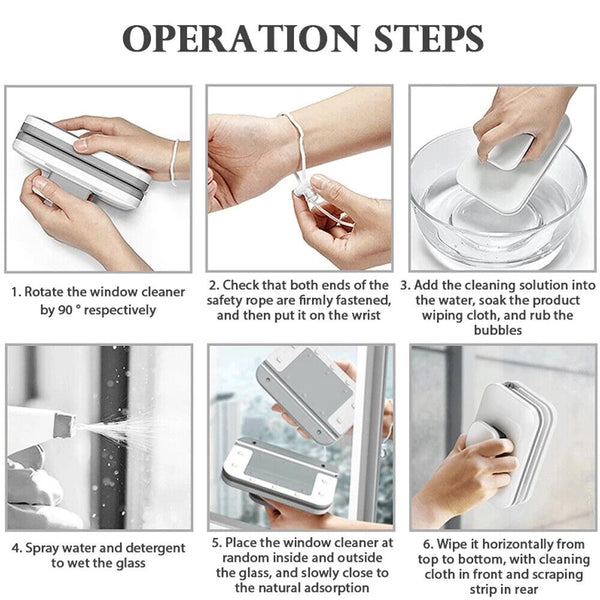 OPERATION STEPS

1. Rotate the window cleaner by 90 ° respectively

2. Check that both ends of the safety rope are firmly fastened, and then put it on the wrist

3. Add the cleaning solution into the water, soak the product wiping cloth, and rub the bubbles

4. Spray water and detergent to wet the glass

5. Place the window cleaner at random inside and outside the glass, and slowly close to the natural adsorption

6. Wipe it horizontally from top to bottom, with cleaning cloth in front and scraping strip in rear