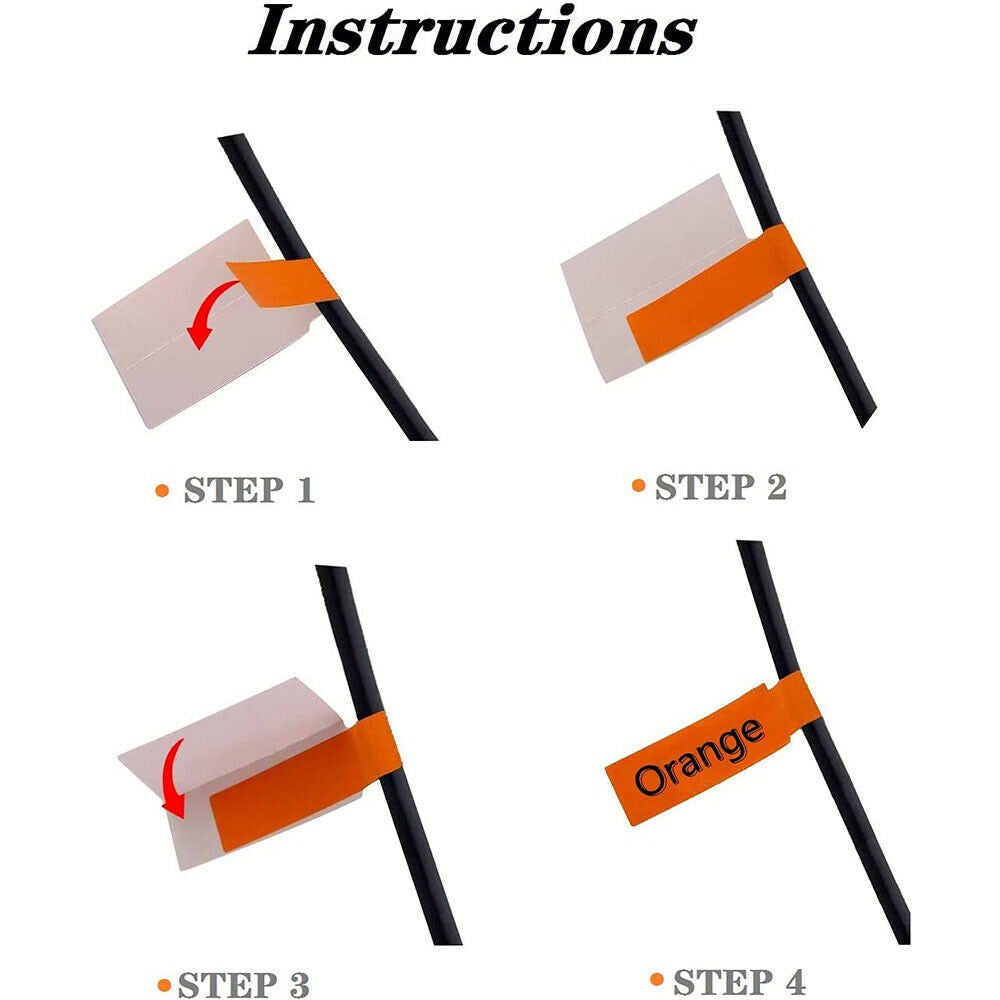 Instructions

• STEP 1

• STEP 2

• STEP 3

Orange

• STEP 4