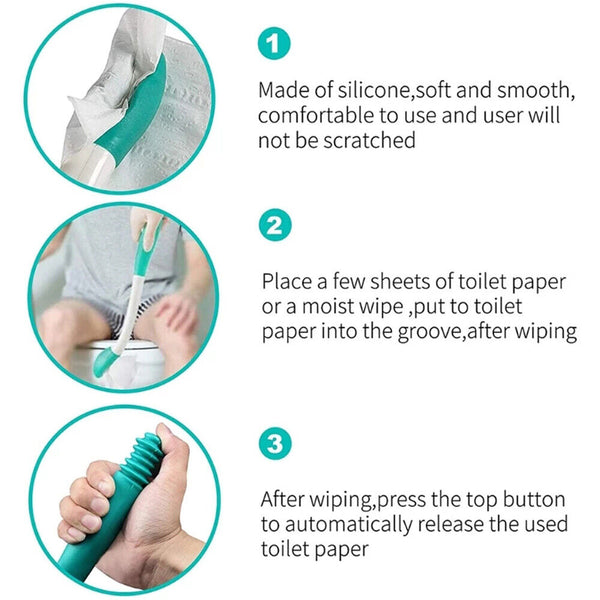 1

Made of silicone,soft and smooth, comfortable to use and user will not be scratched

2

Place a few sheets of toilet paper or a moist wipe ,put to toilet paper into the groove,after wiping

3

After wiping,press the top button to automatically release the used toilet paper