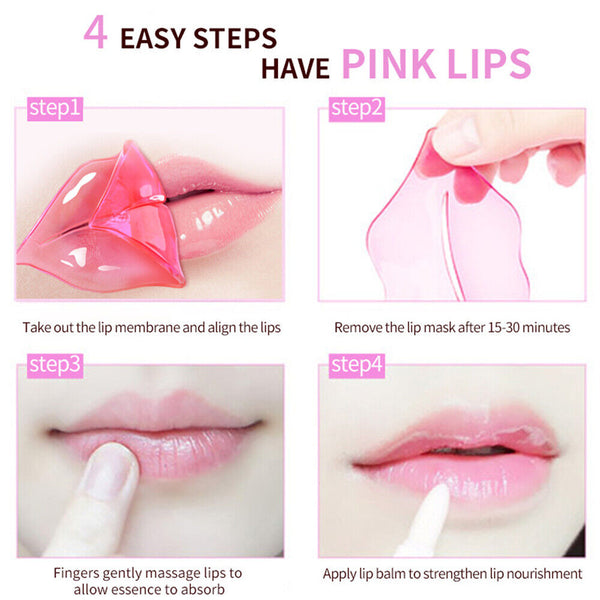 4 EASY STEPS
HAVE PINK LIPS

step1

Take out the lip membrane and align the lips

step2

Remove the lip mask after 15-30 minutes

step3

Fingers gently massage lips to allow essence to absorb

step4

Apply lip balm to strengthen lip nourishment