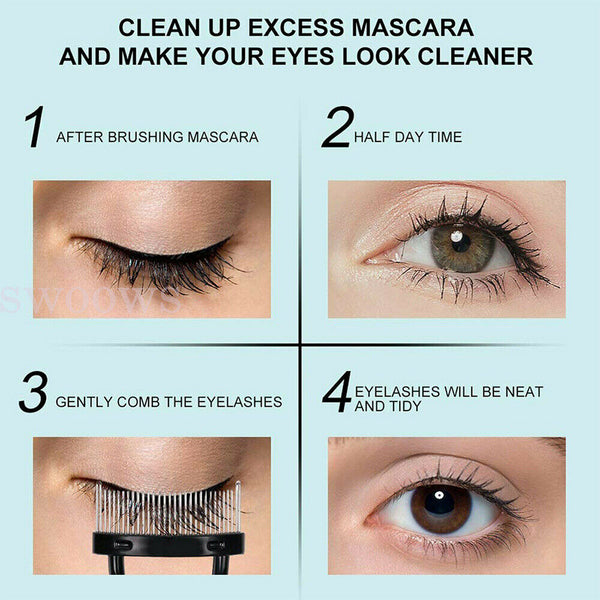 CLEAN UP EXCESS MASCARA AND MAKE YOUR EYES LOOK CLEANER

1 AFTER BRUSHING MASCARA

2 HALF DAY TIME

SWOOWS

3 GENTLY COMB THE EYELASHES

4 EYELASHES WILL BE NEAT AND TIDY