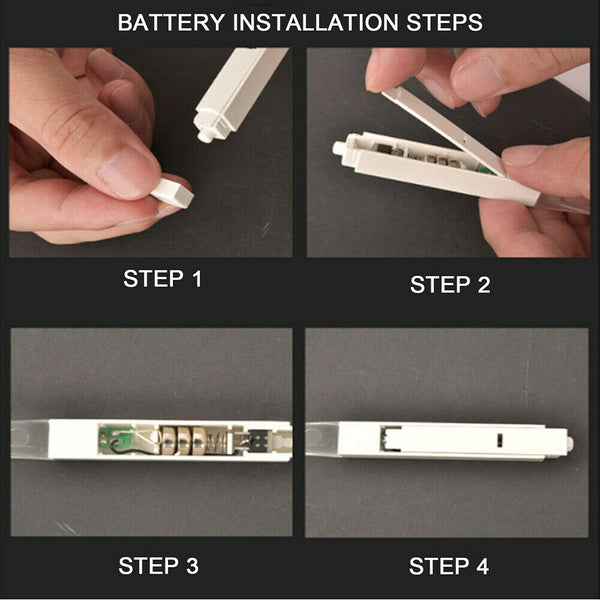 BATTERY INSTALLATION STEPS

STEP 1

STEP 2

STEP 3

STEP 4