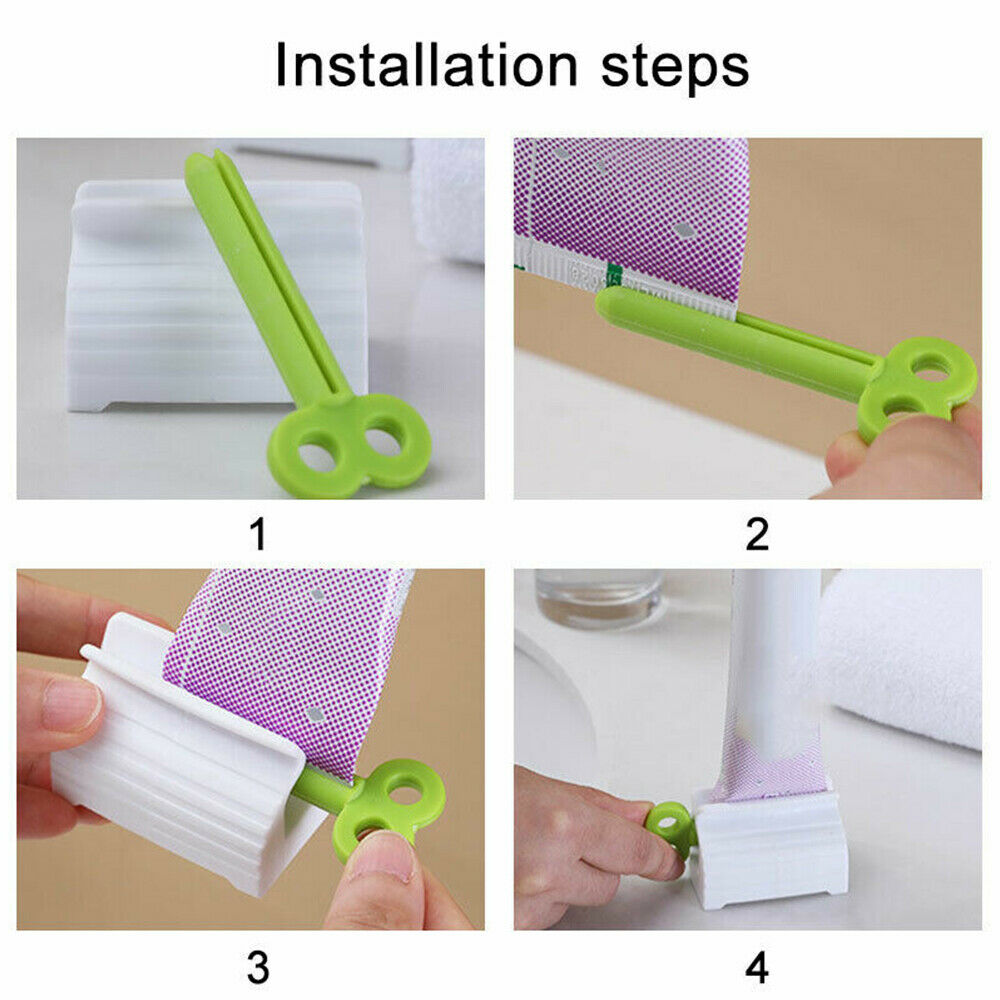 Installation steps

1

2

3

4