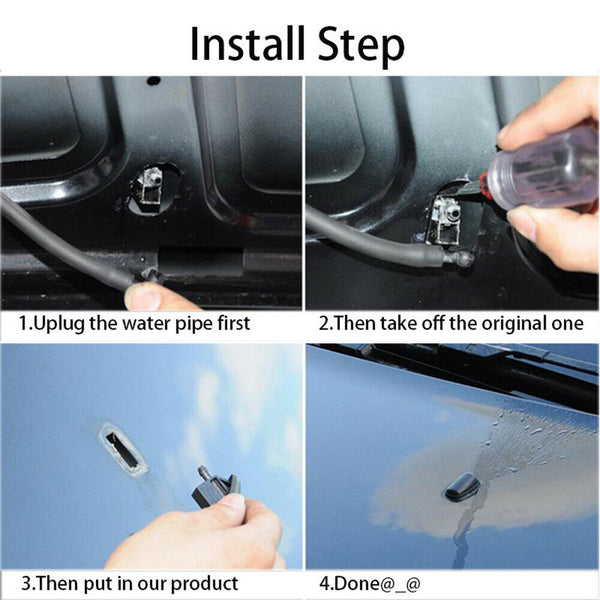 Install Step

1.Uplug the water pipe first

2.Then take off the original one

3.Then put in our product

4.Done@_@