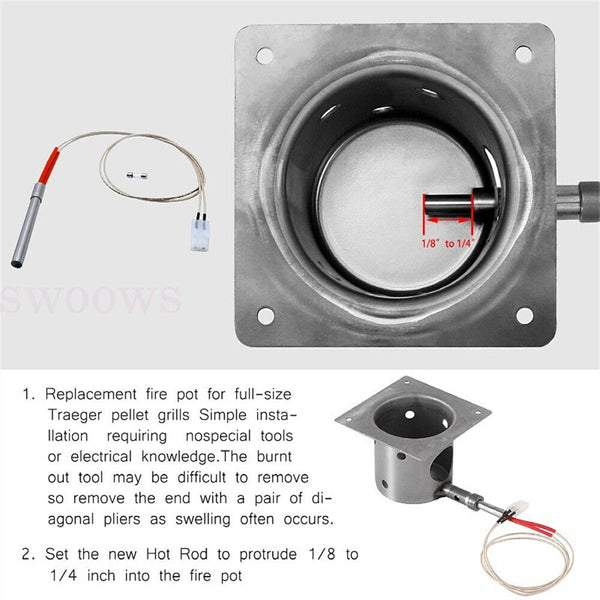 SWOOWS

1/8" to 1/4"

1. Replacement fire pot for full-size Traeger pellet grills Simple installation requiring nospecial tools or electrical knowledge.The burnt out tool may be difficult to remove so remove the end with a pair of diagonal pliers as swelling often occurs.

2. Set the new Hot Rod to protrude 1/8 to 1/4 inch into the fire pot