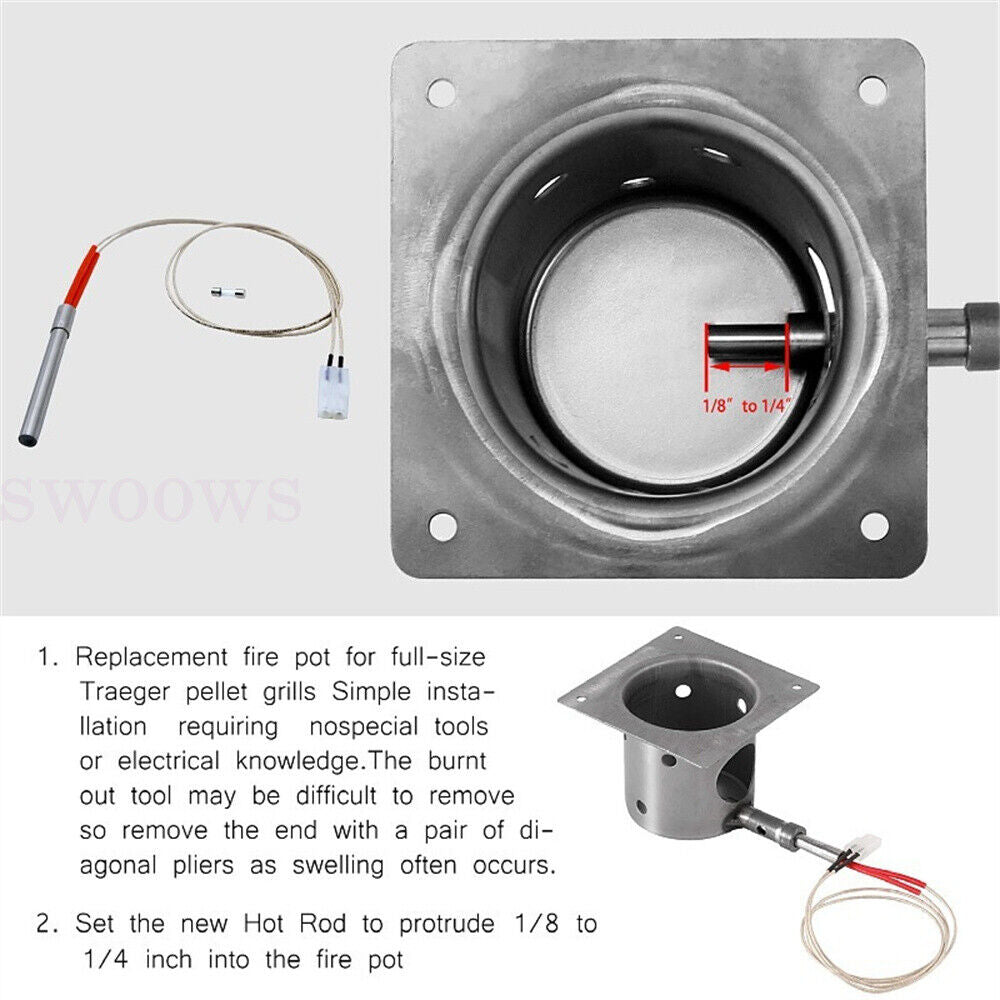 SWOOWS

1/8" to 1/4"

1. Replacement fire pot for full-size Traeger pellet grills Simple installation requiring nospecial tools or electrical knowledge.The burnt out tool may be difficult to remove so remove the end with a pair of diagonal pliers as swelling often occurs.

2. Set the new Hot Rod to protrude 1/8 to 1/4 inch into the fire pot