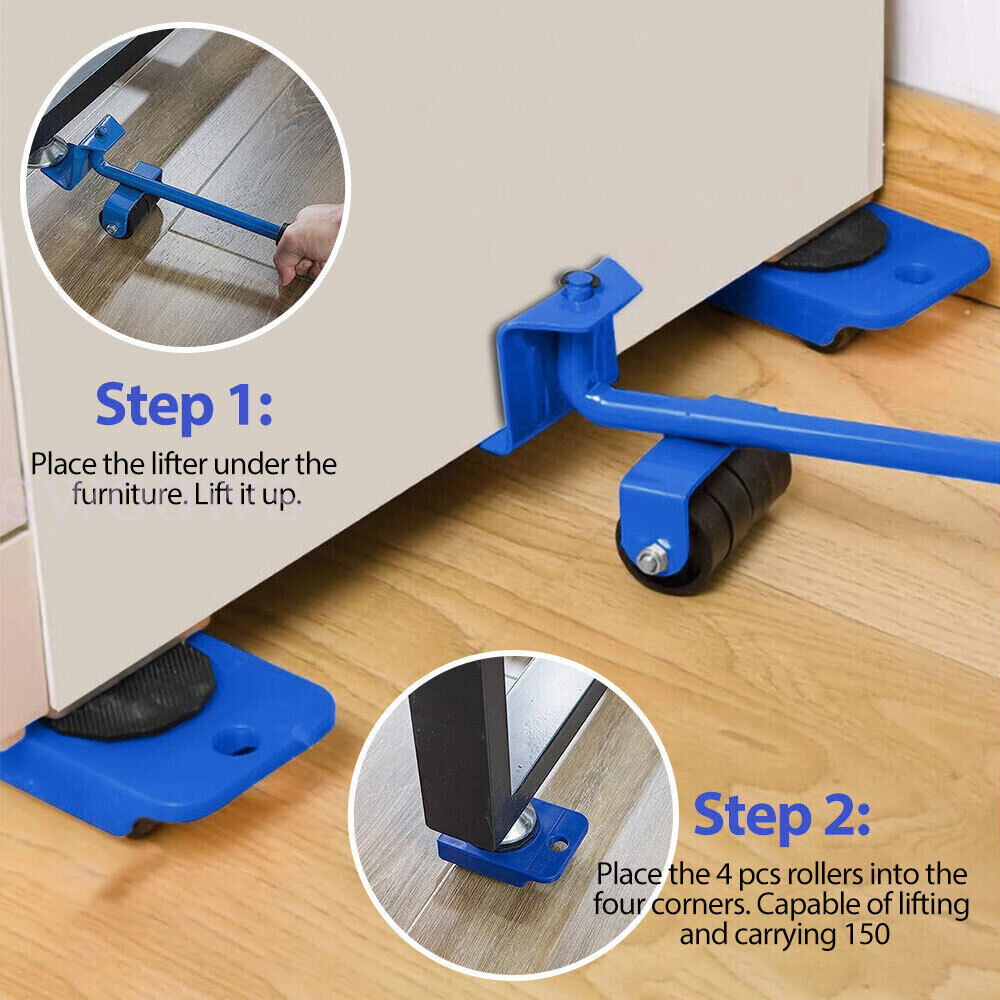 Step 1:

Place the lifter under the furniture. Lift it up.

Step 2:

Place the 4 pcs rollers into the four corners. Capable of lifting and carrying 150