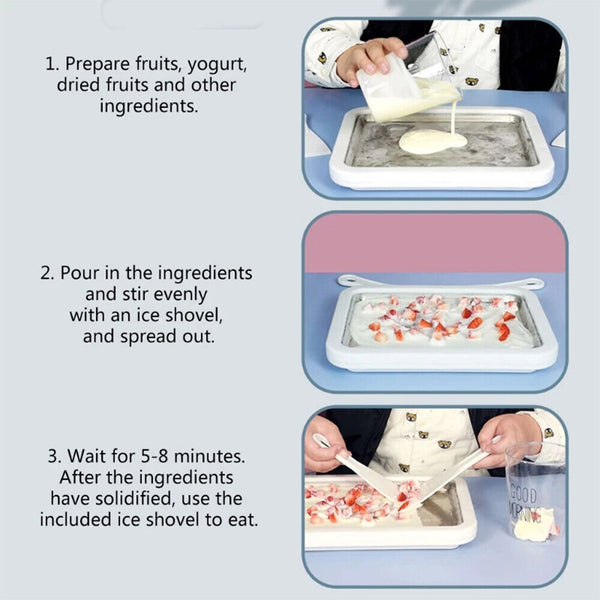 1. Prepare fruits, yogurt, dried fruits and other ingredients.

2. Pour in the ingredients and stir evenly with an ice shovel, and spread out.

3. Wait for 5-8 minutes. After the ingredients have solidified, use the included ice shovel to eat.

GOOD
MORNING