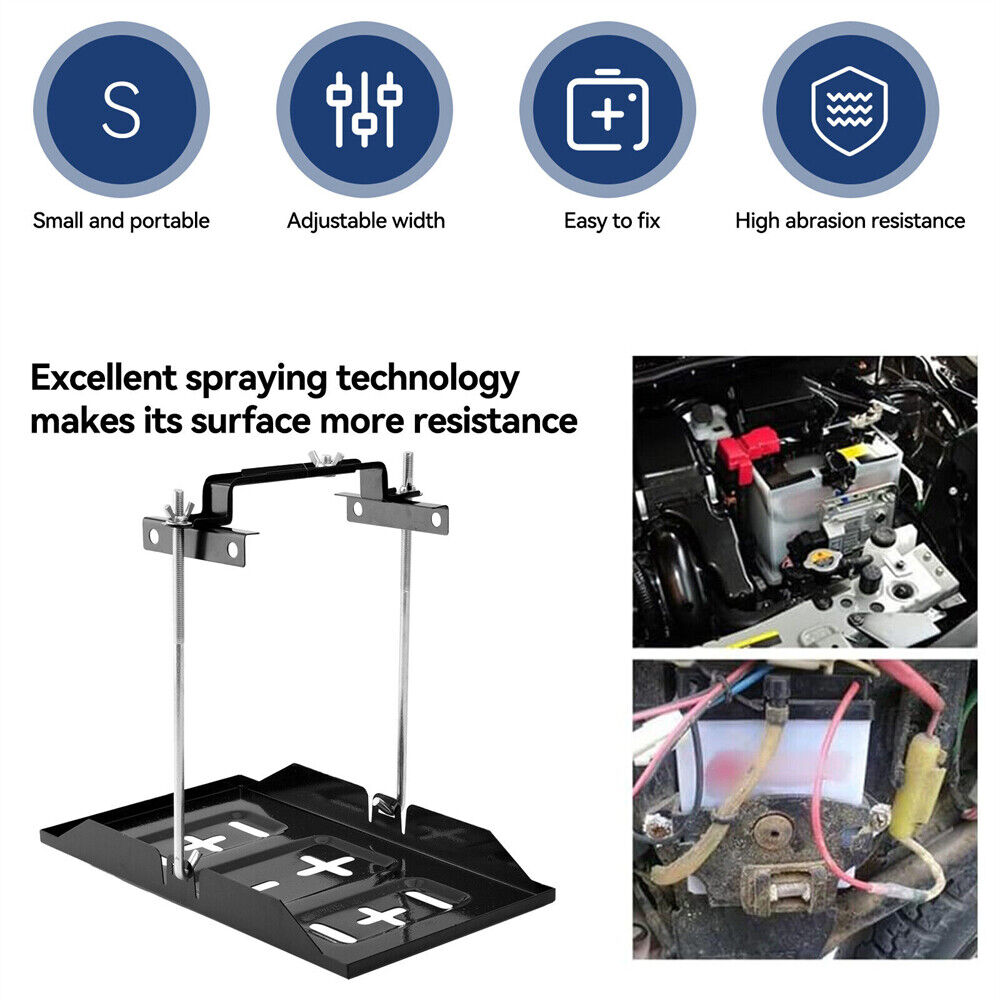 S

Small and portable

Adjustable width

Easy to fix

High abrasion resistance

Excellent spraying technology makes its surface more resistance