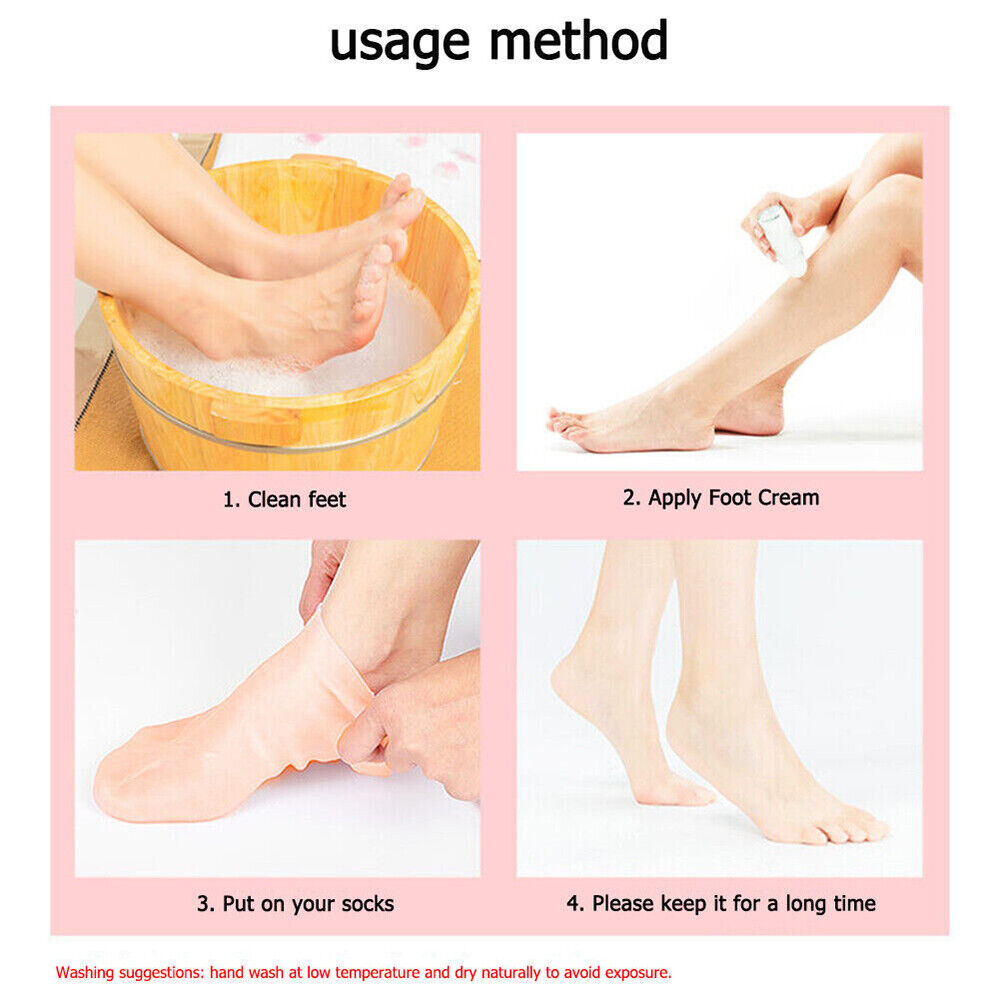 usage method

1. Clean feet

2. Apply Foot Cream

3. Put on your socks

4. Please keep it for a long time

Washing suggestions: hand wash at low temperature and dry naturally to avoid exposure.