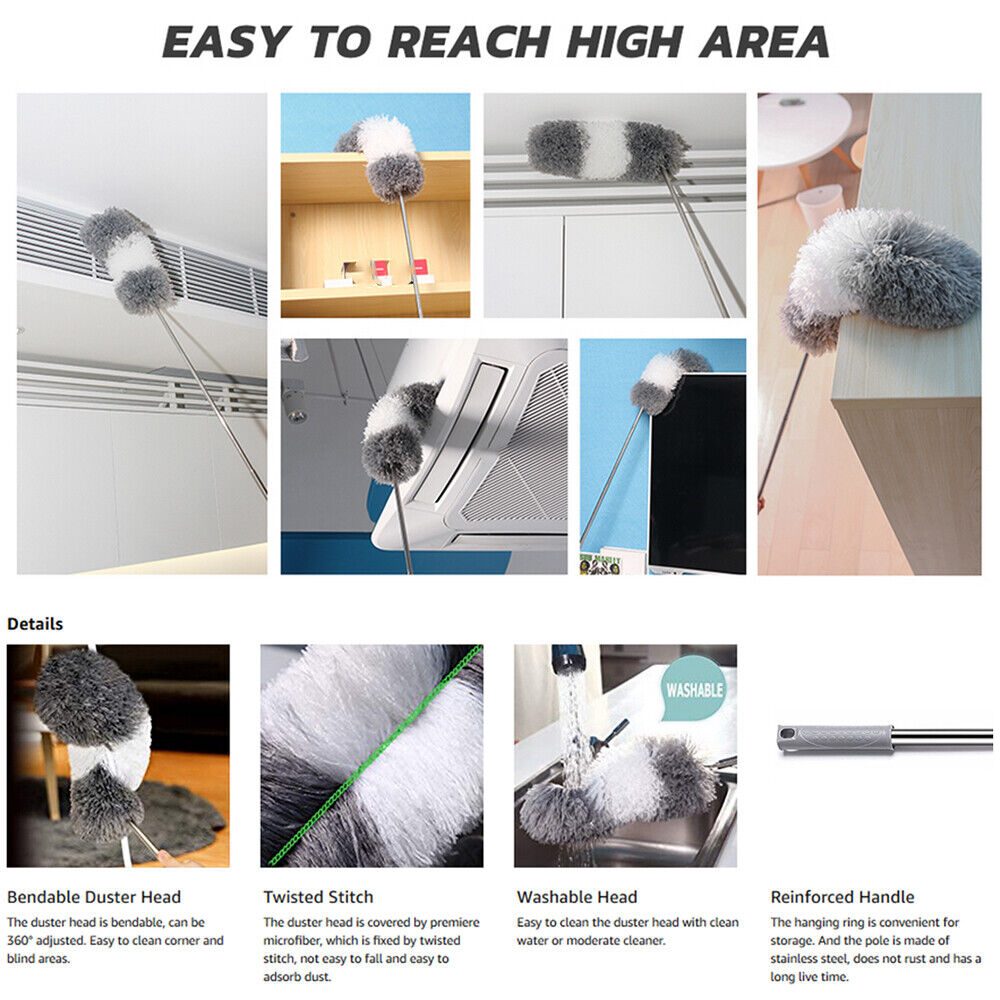 EASY TO REACH HIGH AREA

Details

WASHABLE

Bendable Duster Head
The duster head is bendable, can be 360° adjusted. Easy to clean corner and blind areas.

Twisted Stitch
The duster head is covered by premiere microfiber, which is fixed by twisted stitch, not easy to fall and easy to adsorb dust.

Washable Head
Easy to clean the duster head with clean water or moderate cleaner.

Reinforced Handle
The hanging ring is convenient for storage. And the pole is made of stainless steel, does not rust and has a long live time.