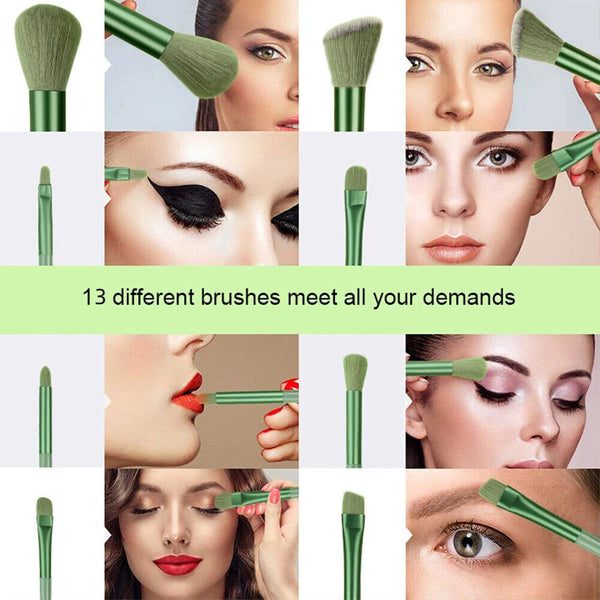 13 different brushes meet all your demands