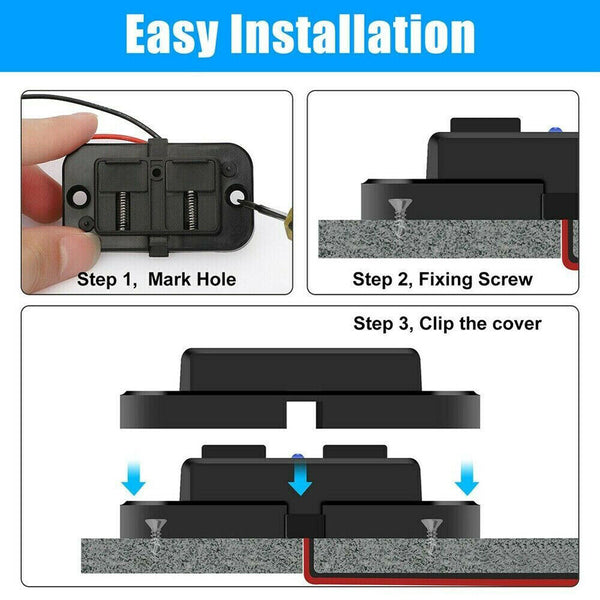 Easy Installation

Step 1, Mark Hole

Step 2, Fixing Screw

Step 3, Clip the cover