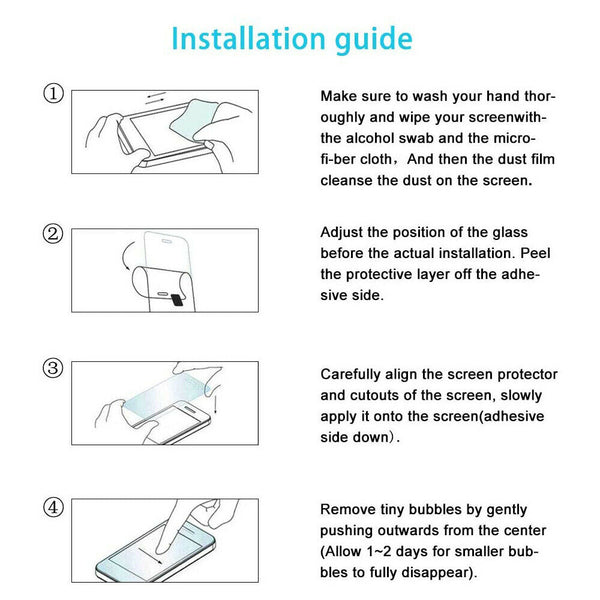 Installation guide

①

Make sure to wash your hand thoroughly and wipe your screenwith-the alcohol swab and the micro-fi-ber cloth， And then the dust film cleanse the dust on the screen.

②

Adjust the position of the glass before the actual installation. Peel the protective layer off the adhesive side.

③

Carefully align the screen protector and cutouts of the screen, slowly apply it onto the screen(adhesive side down).

④

Remove tiny bubbles by gently pushing outwards from the center (Allow 1~2 days for smaller bubbles to fully disappear).