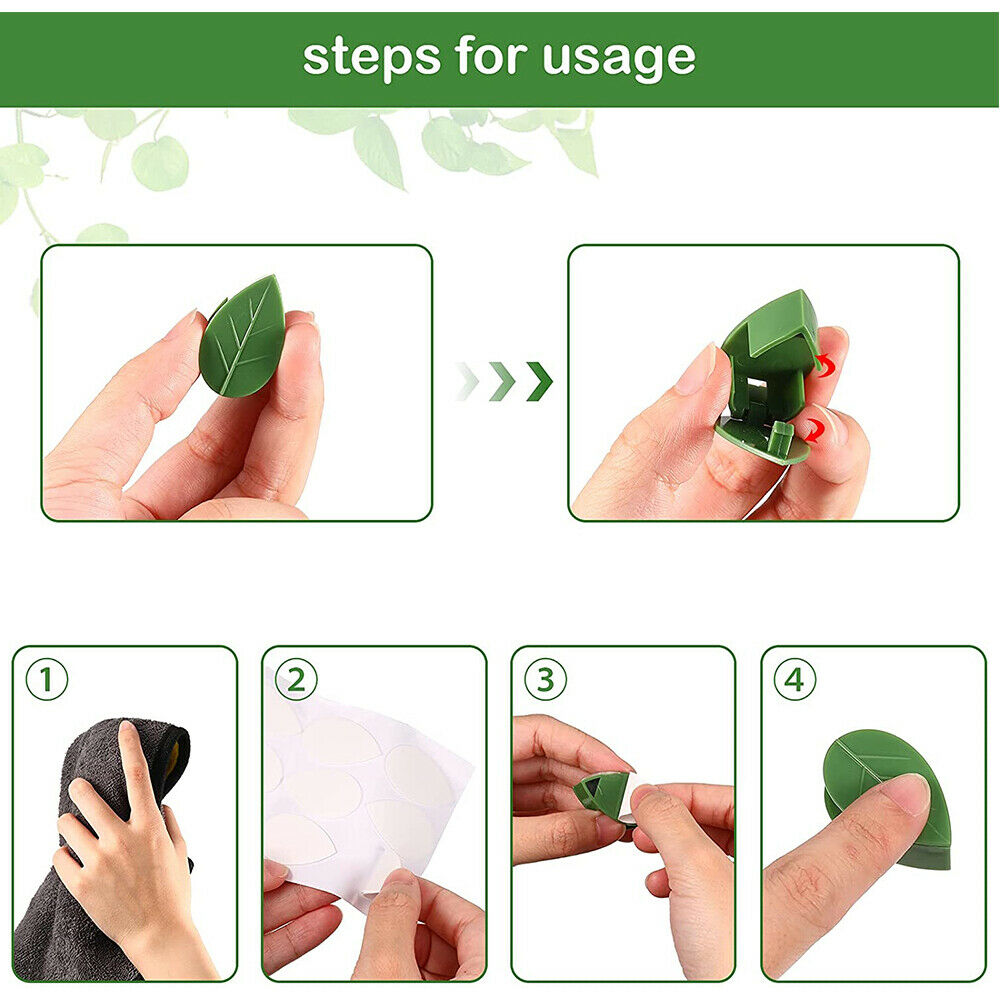 steps for usage

①

②

③

④