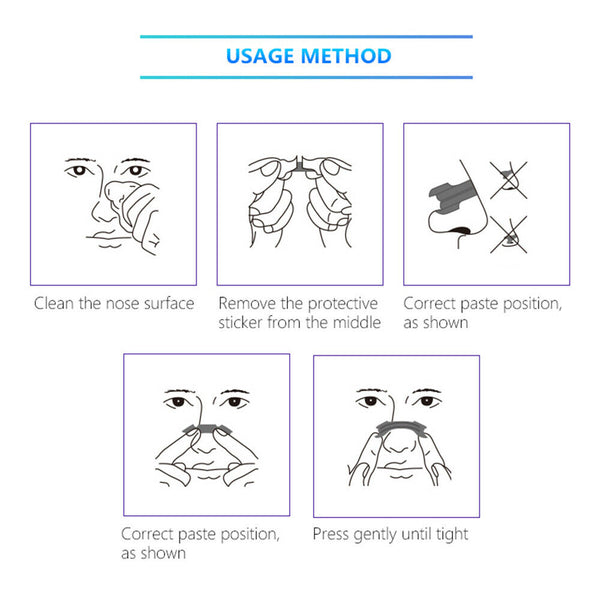 USAGE METHOD

Clean the nose surface

Remove the protective sticker from the middle

Correct paste position, as shown

Correct paste position, as shown

Press gently until tight