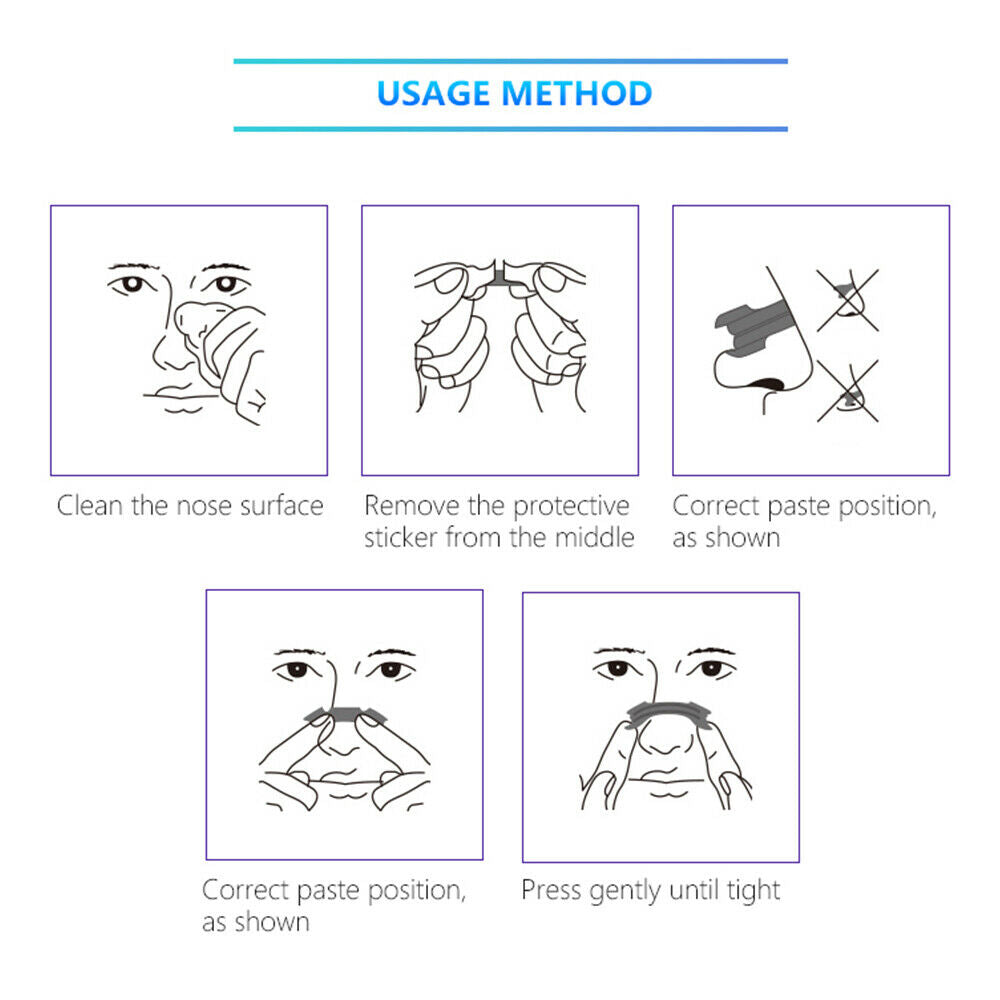 USAGE METHOD

Clean the nose surface

Remove the protective sticker from the middle

Correct paste position, as shown

Correct paste position, as shown

Press gently until tight