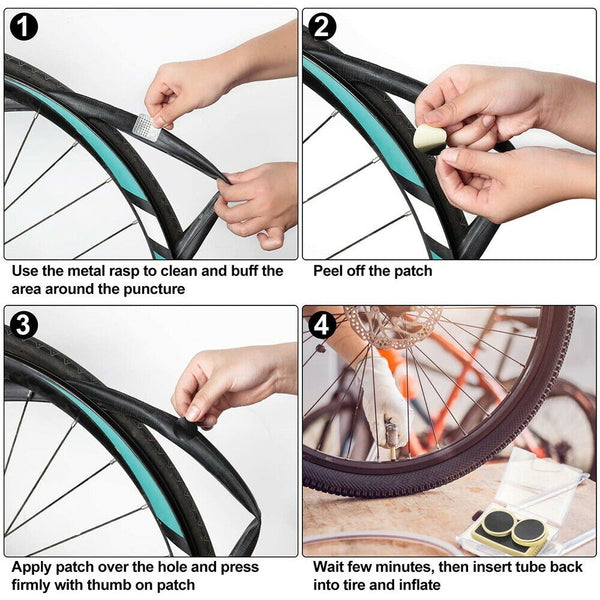 1

Use the metal rasp to clean and buff the area around the puncture

2

Peel off the patch

3

Apply patch over the hole and press firmly with thumb on patch

4

Wait few minutes, then insert tube back into tire and inflate