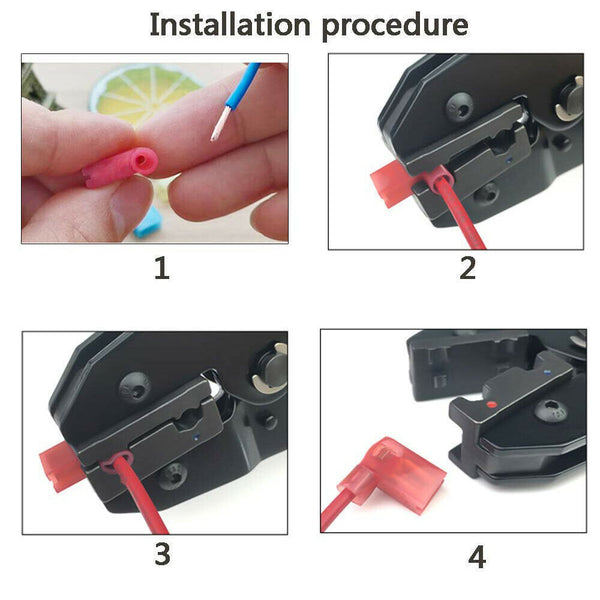 Installation procedure

1

2

3

4