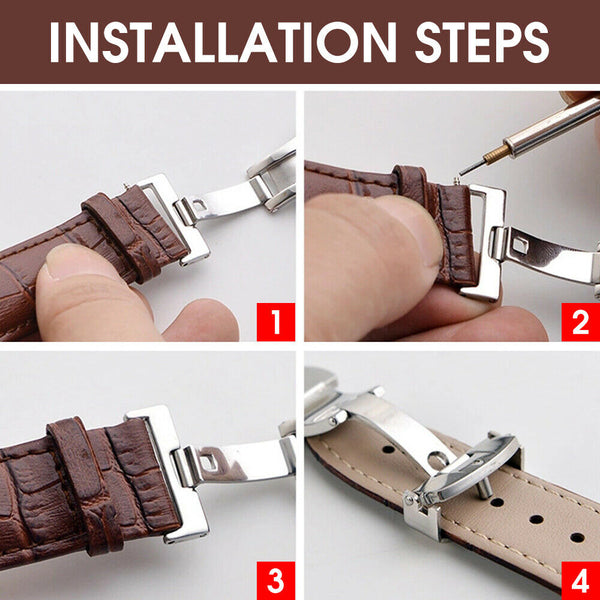 INSTALLATION STEPS

1

2

3

4