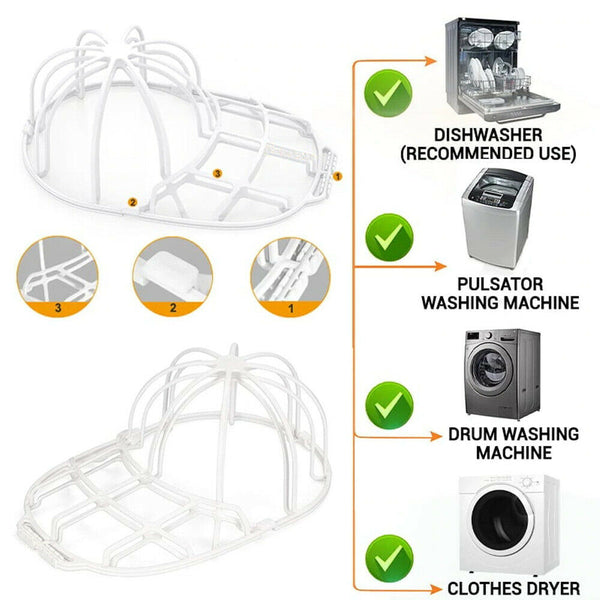 3
1
2

3
2
1

DISHWASHER
(RECOMMENDED USE)

PULSATOR
WASHING MACHINE

DRUM WASHING
MACHINE

CLOTHES DRYER