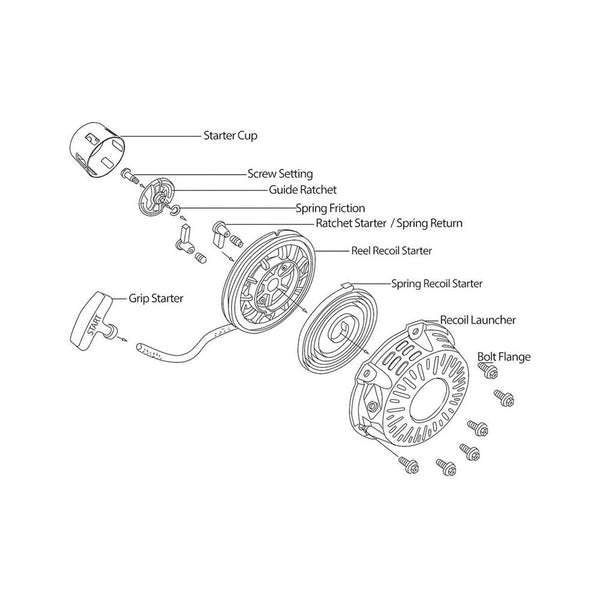 Starter Cup
Screw Setting
Guide Ratchet
Spring Friction
Ratchet Starter / Spring Return
Reel Recoil Starter
Spring Recoil Starter
Grip Starter
START
Recoil Launcher
Bolt Flange