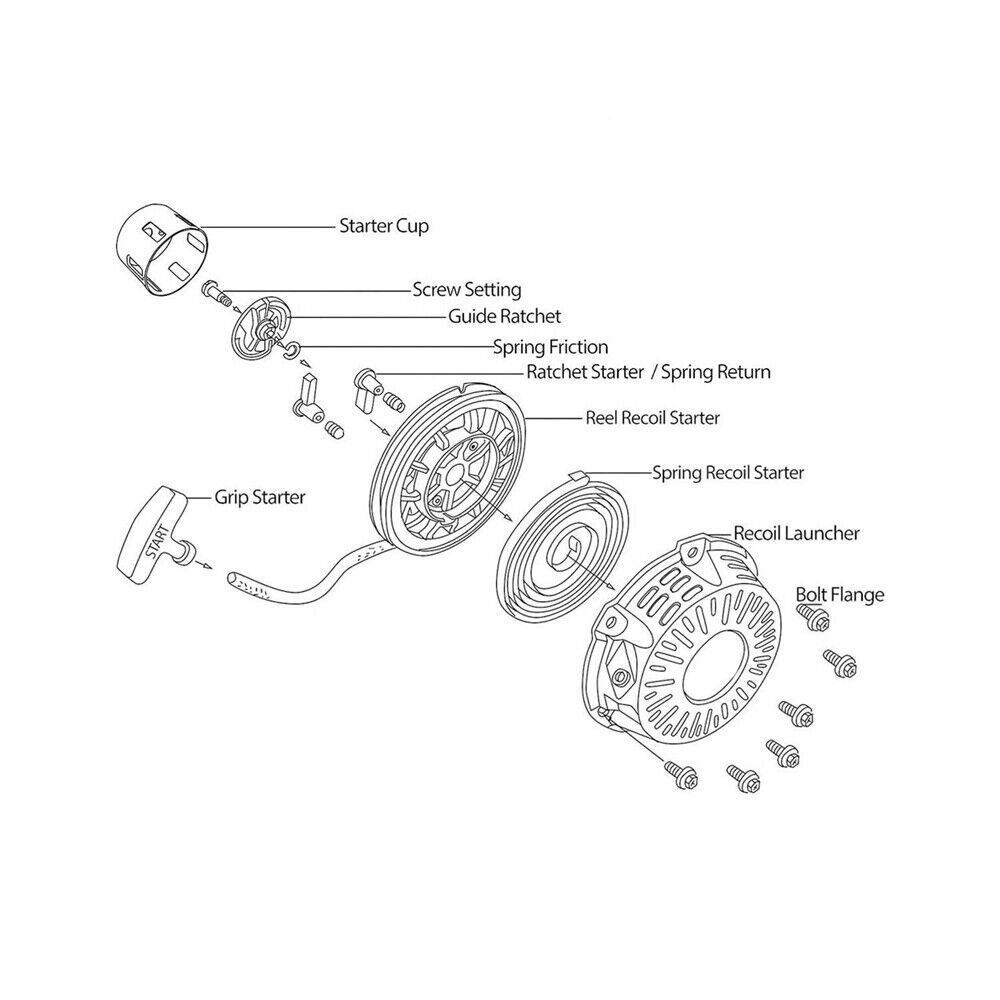 Starter Cup

Screw Setting

Guide Ratchet

Spring Friction

Ratchet Starter / Spring Return

Reel Recoil Starter

Spring Recoil Starter

Grip Starter

START

Recoil Launcher

Bolt Flange