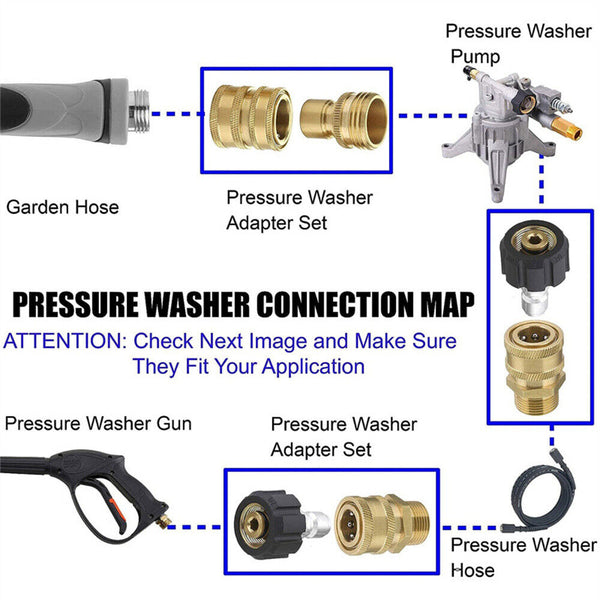 Pressure Washer Pump

Garden Hose

Pressure Washer Adapter Set

PRESSURE WASHER CONNECTION MAP

ATTENTION: Check Next Image and Make Sure They Fit Your Application

Pressure Washer Gun

Pressure Washer Adapter Set

Pressure Washer Hose