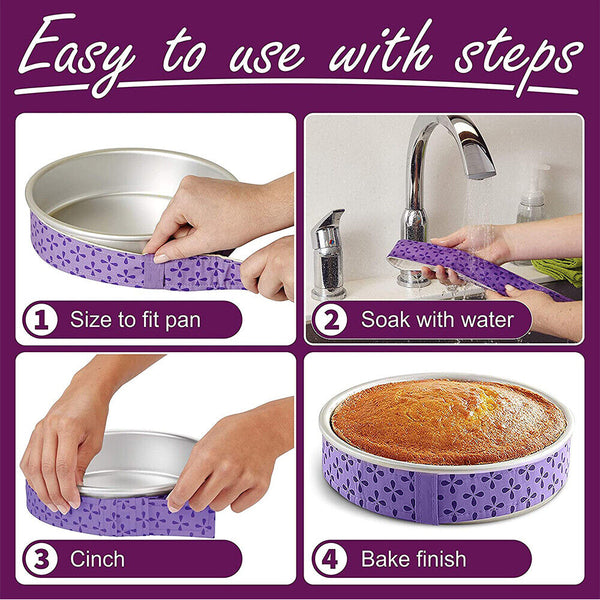 Easy to use with steps

1 Size to fit pan

2 Soak with water

3 Cinch

4 Bake finish