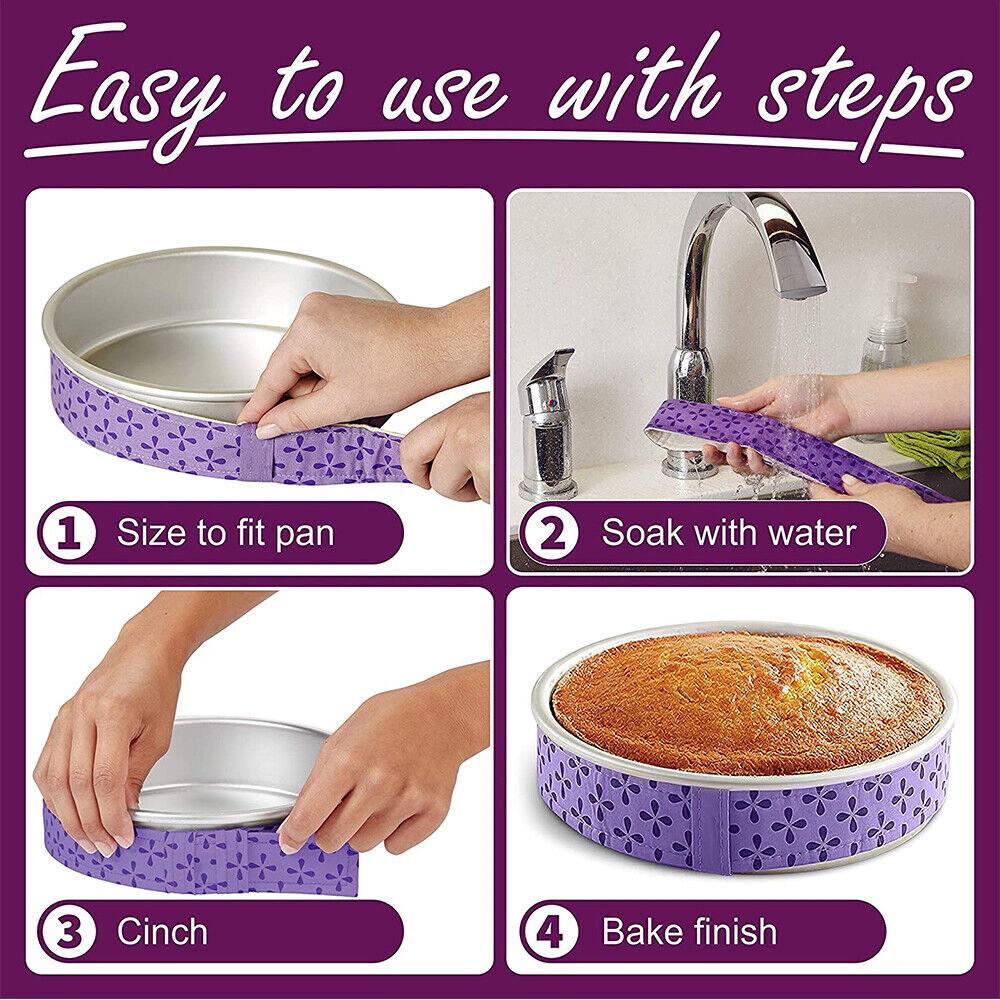 Easy to use with steps

1 Size to fit pan

2 Soak with water

3 Cinch

4 Bake finish