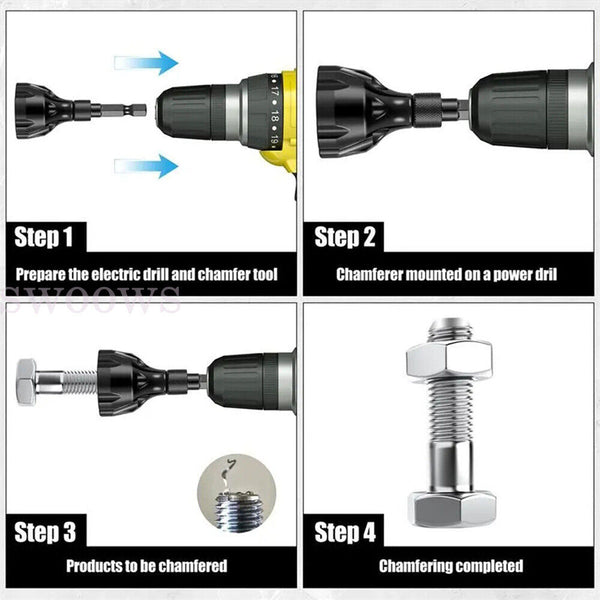 17
18
19

Step 1
Prepare the electric drill and chamfer tool

Step 2
Chamferer mounted on a power dril

SWOOWS

Step 3
Products to be chamfered

Step 4
Chamfering completed