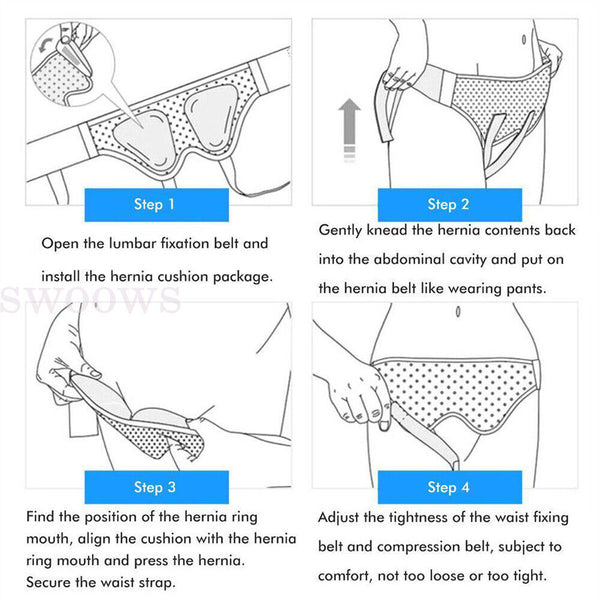 Step 1

Open the lumbar fixation belt and install the hernia cushion package.

Step 2

Gently knead the hernia contents back into the abdominal cavity and put on the hernia belt like wearing pants.

SWOOWS

Step 3

Find the position of the hernia ring mouth, align the cushion with the hernia ring mouth and press the hernia. Secure the waist strap.

Step 4

Adjust the tightness of the waist fixing belt and compression belt, subject to comfort, not too loose or too tight.