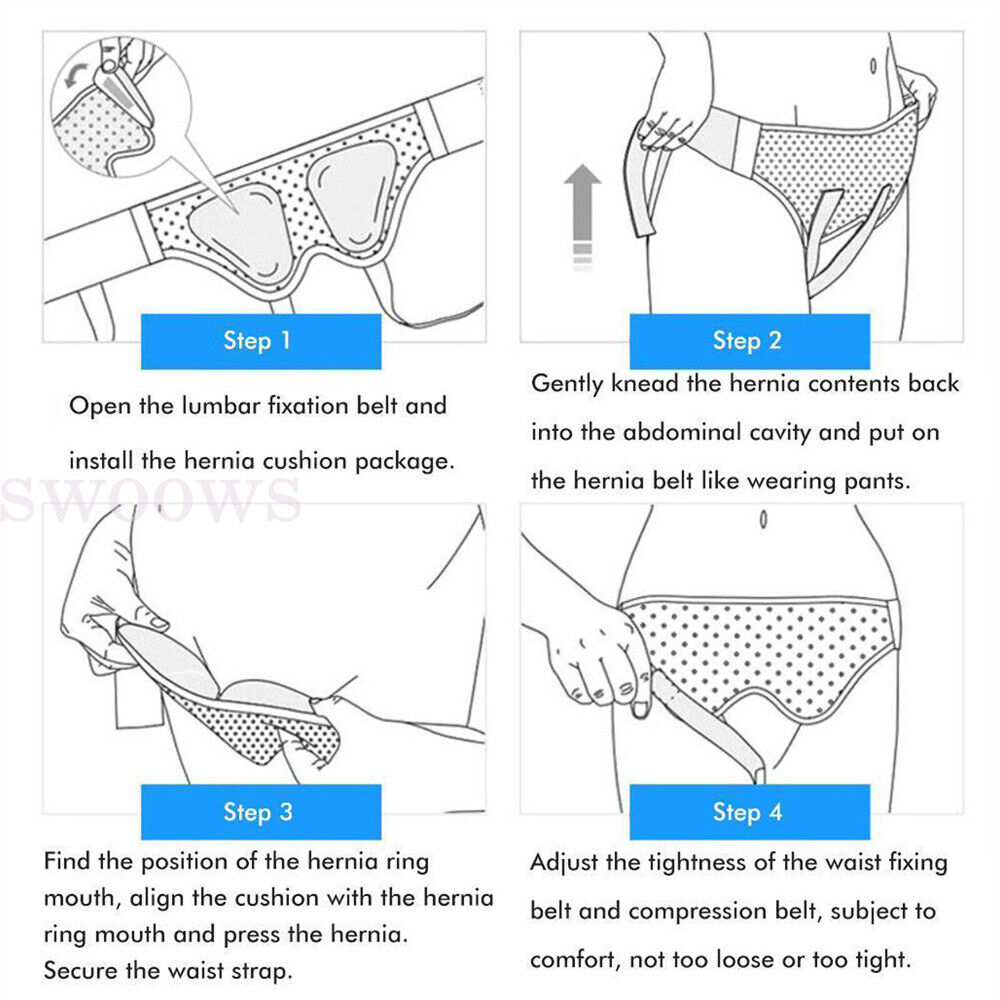 Step 1

Open the lumbar fixation belt and install the hernia cushion package.

Step 2

Gently knead the hernia contents back into the abdominal cavity and put on the hernia belt like wearing pants.

SWOOWS

Step 3

Find the position of the hernia ring mouth, align the cushion with the hernia ring mouth and press the hernia. Secure the waist strap.

Step 4

Adjust the tightness of the waist fixing belt and compression belt, subject to comfort, not too loose or too tight.